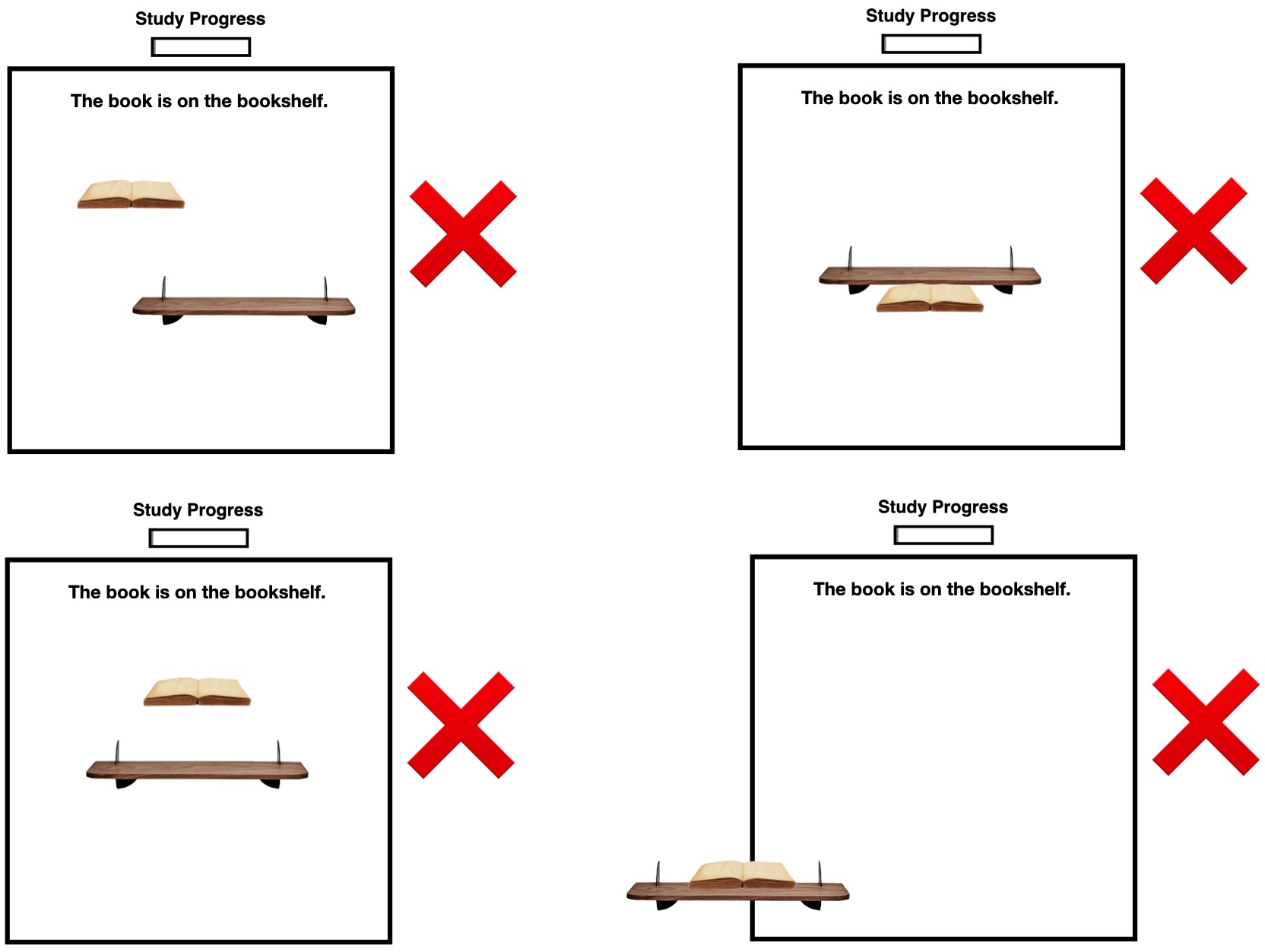 Study Progress

The book is on the bookshelf.

Study Progress

The book is on the bookshelf.

Study Progress

The book is on the bookshelf.

Study Progress

The book is on the bookshelf.